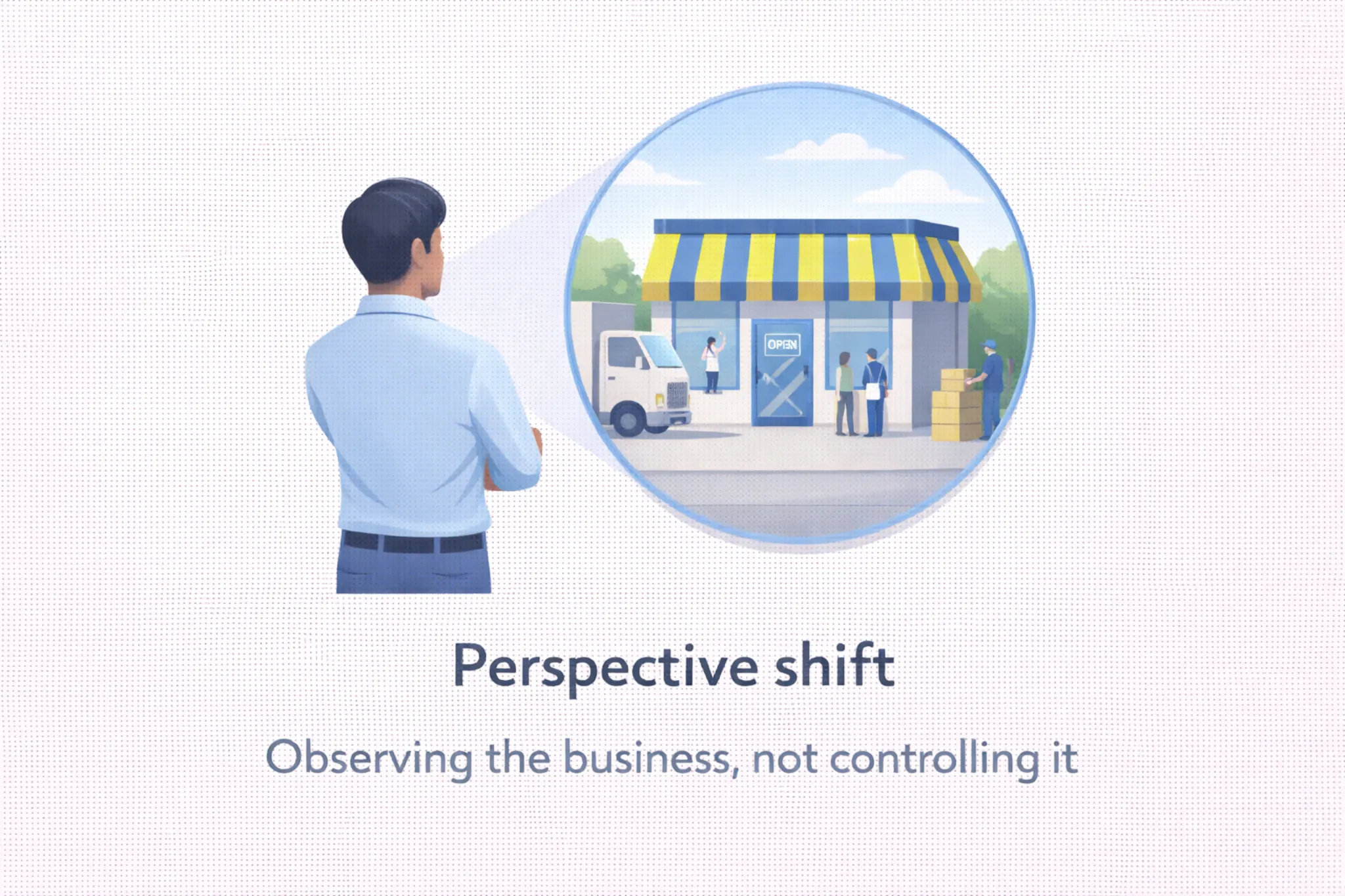 OPEN

Perspective shift

Observing the business, not controlling it