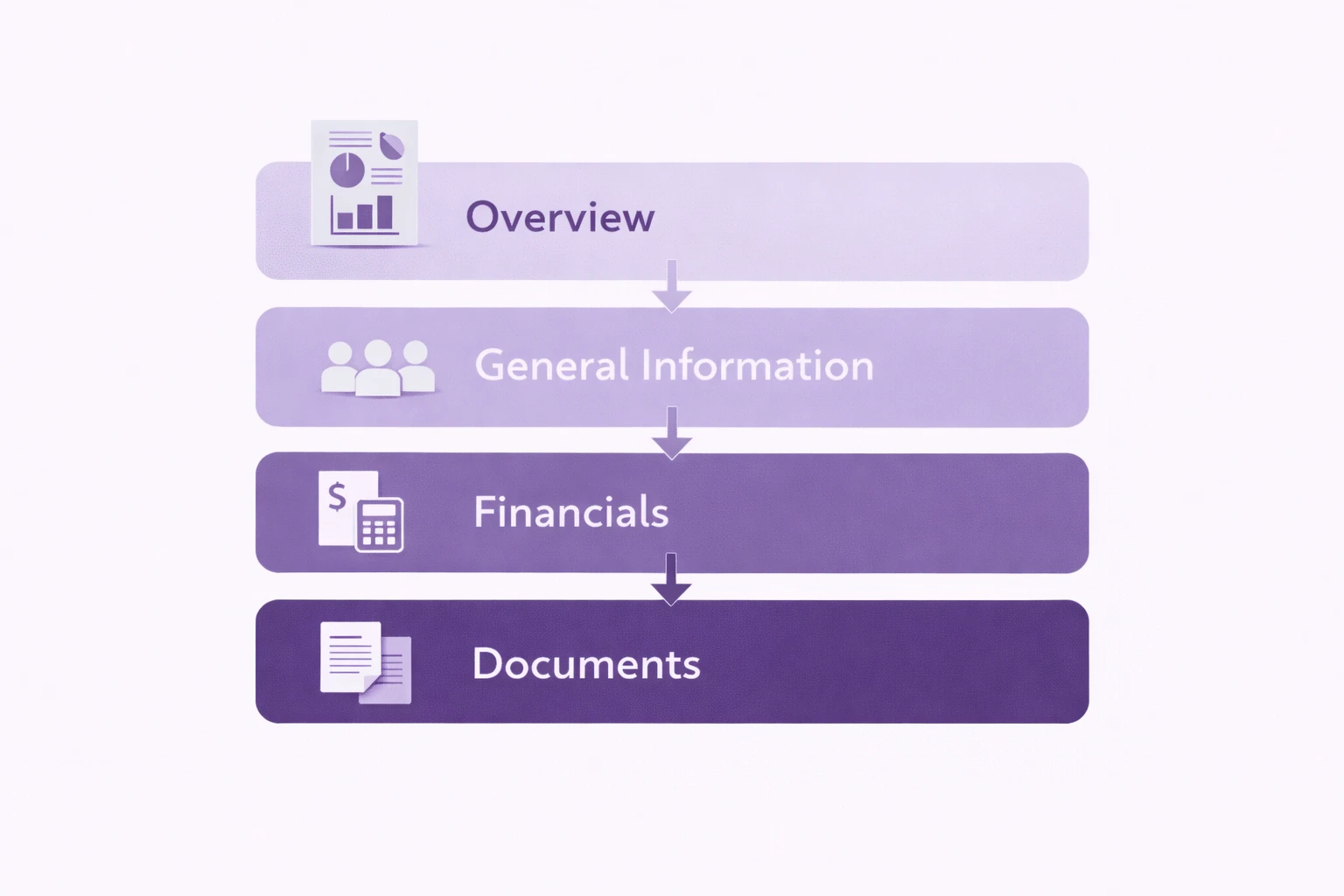 Overview

General Information

$

Financials

Documents